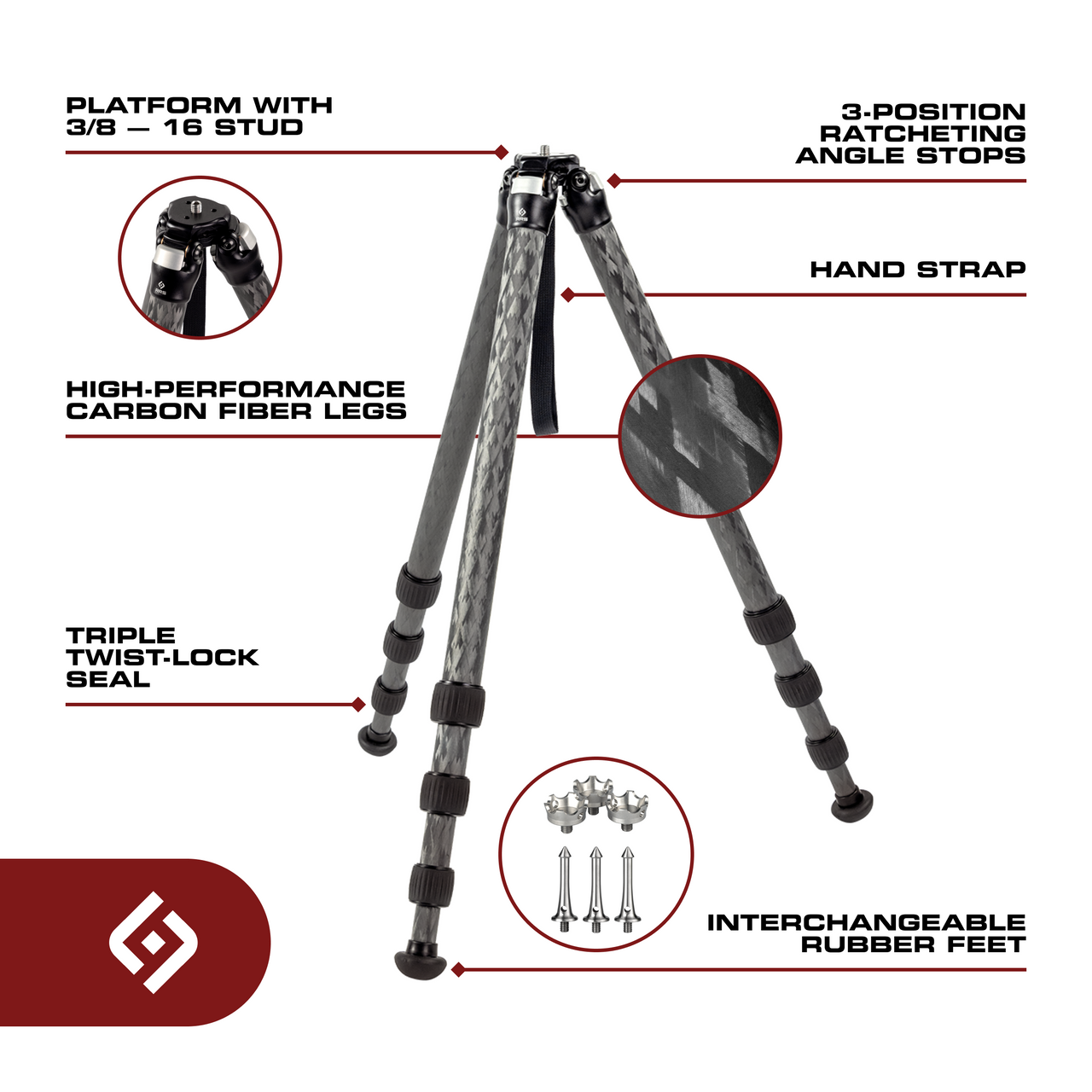 PLATFORM WITH
3/8 — 16 STUD

3-POSITION
RATCHETING
ANGLE STOPS

HAND STRAP

HIGH-PERFORMANCE
CARBON FIBER LEGS

TRIPLE
TWIST-LOCK
SEAL

INTERCHANGEABLE
RUBBER FEET